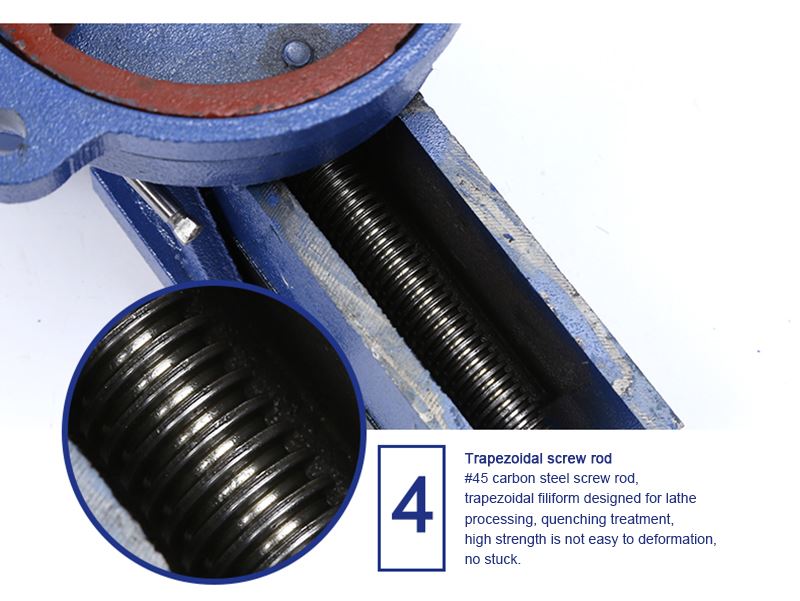 4

Trapezoidal screw rod
#45 carbon steel screw rod, trapezoidal filiform designed for lathe processing, quenching treatment, high strength is not easy to deformation, no stuck.