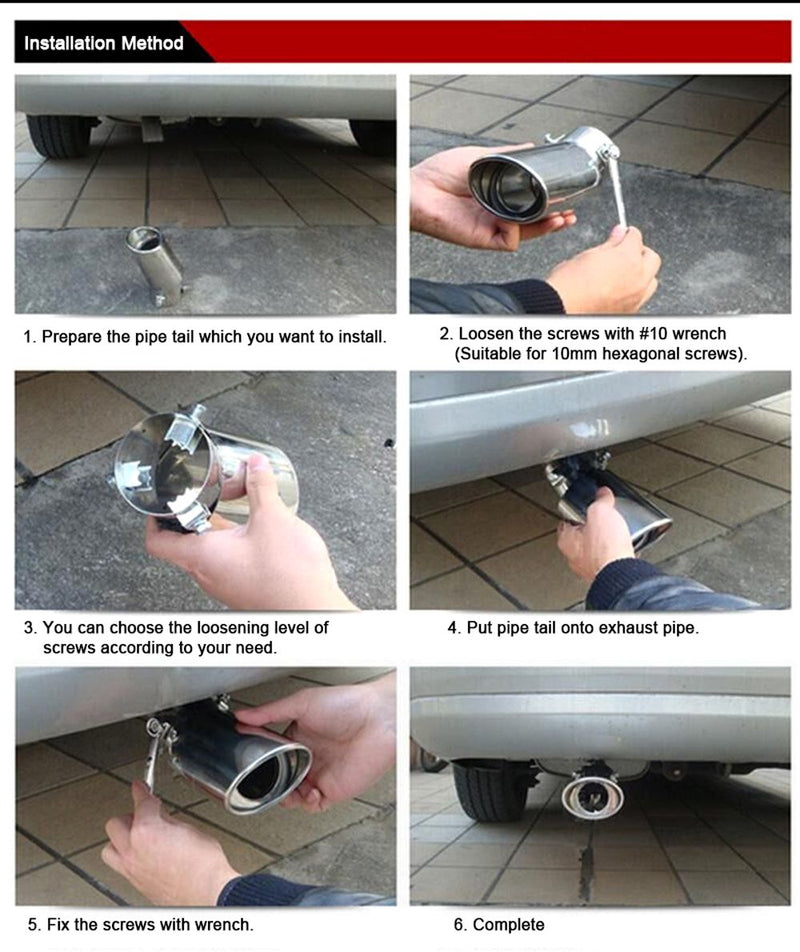 Installation Method

1. Prepare the pipe tail which you want to install.

2. Loosen the screws with #10 wrench (Suitable for 10mm hexagonal screws).

3. You can choose the loosening level of screws according to your need.

4. Put pipe tail onto exhaust pipe.

5. Fix the screws with wrench.

6. Complete