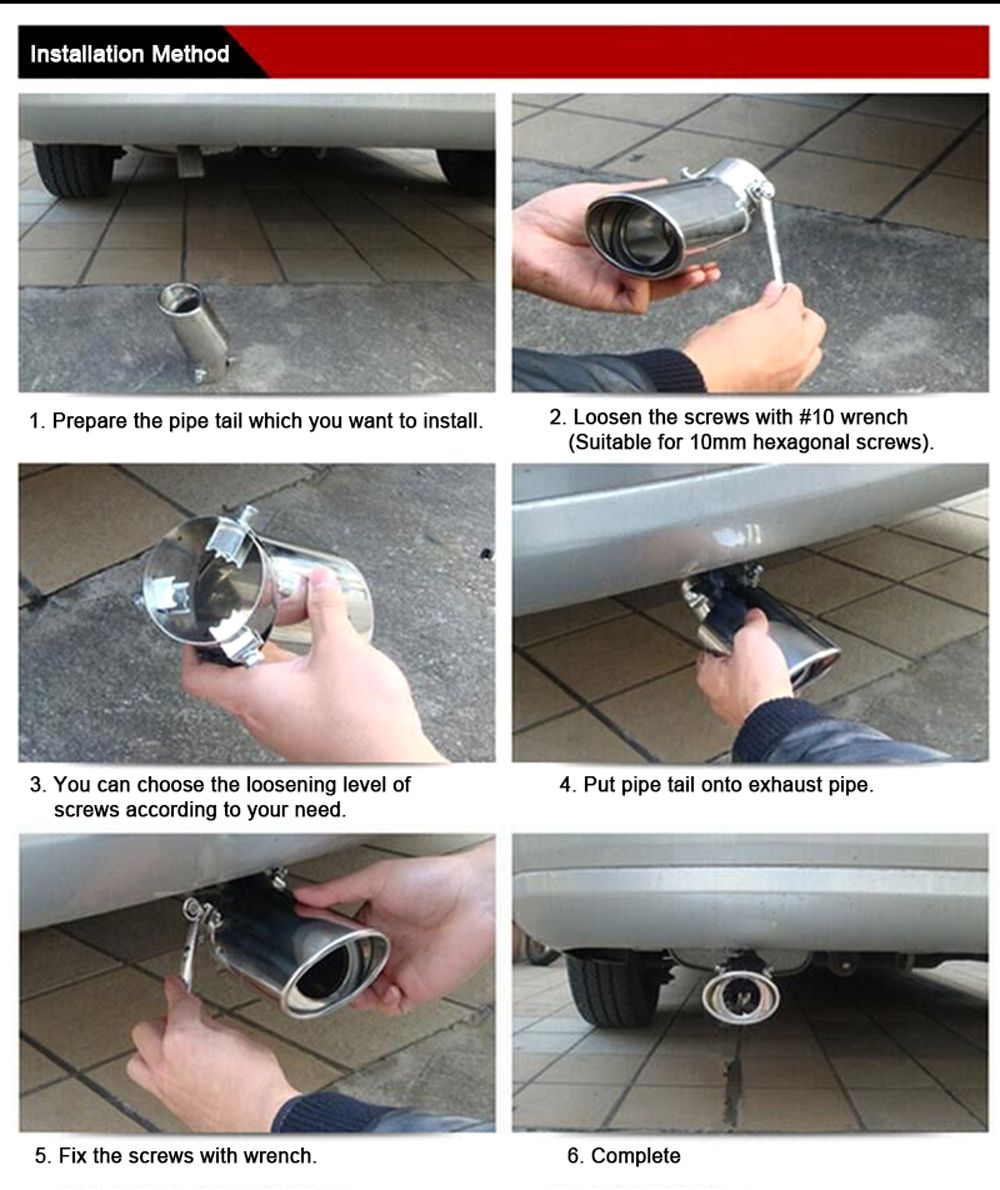 Installation Method

1. Prepare the pipe tail which you want to install.

2. Loosen the screws with #10 wrench (Suitable for 10mm hexagonal screws).

3. You can choose the loosening level of screws according to your need.

4. Put pipe tail onto exhaust pipe.

5. Fix the screws with wrench.

6. Complete