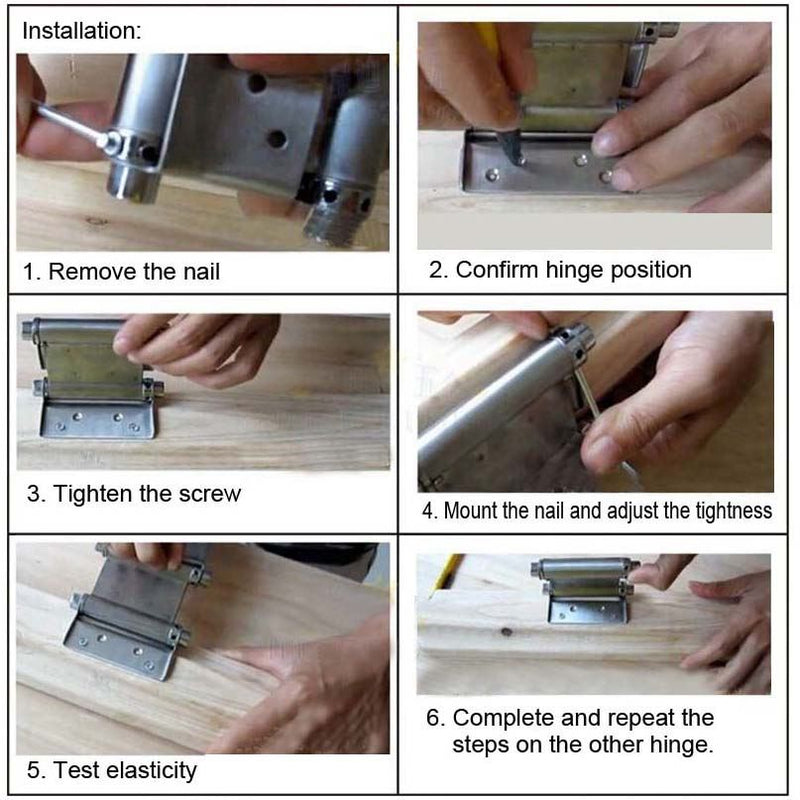 Installation:

1. Remove the nail

2. Confirm hinge position

3. Tighten the screw

4. Mount the nail and adjust the tightness

5. Test elasticity

6. Complete and repeat the steps on the other hinge.