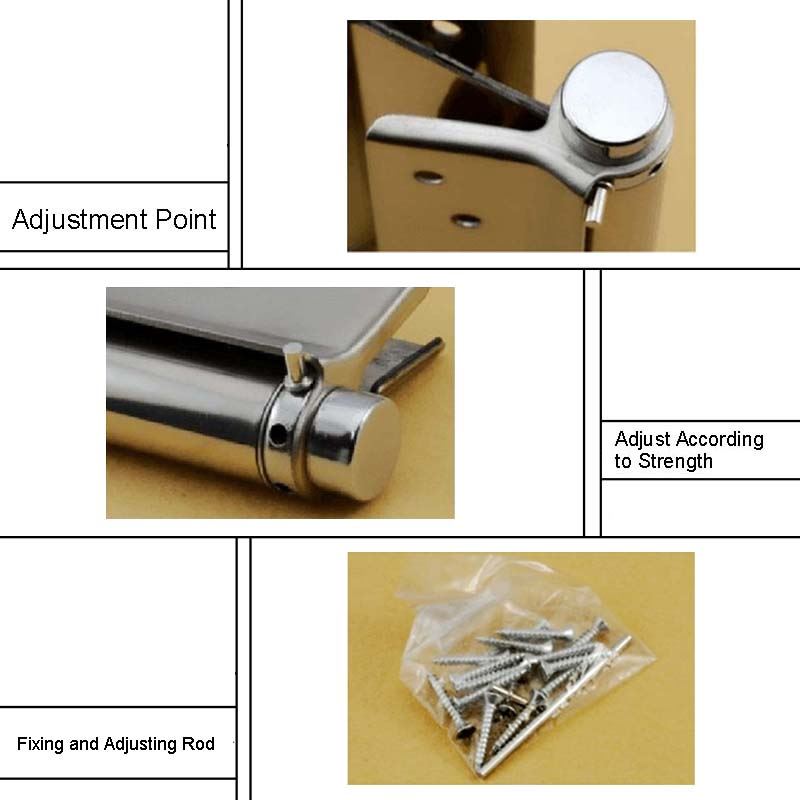 Adjustment Point

Adjust According to Strength

Fixing and Adjusting Rod