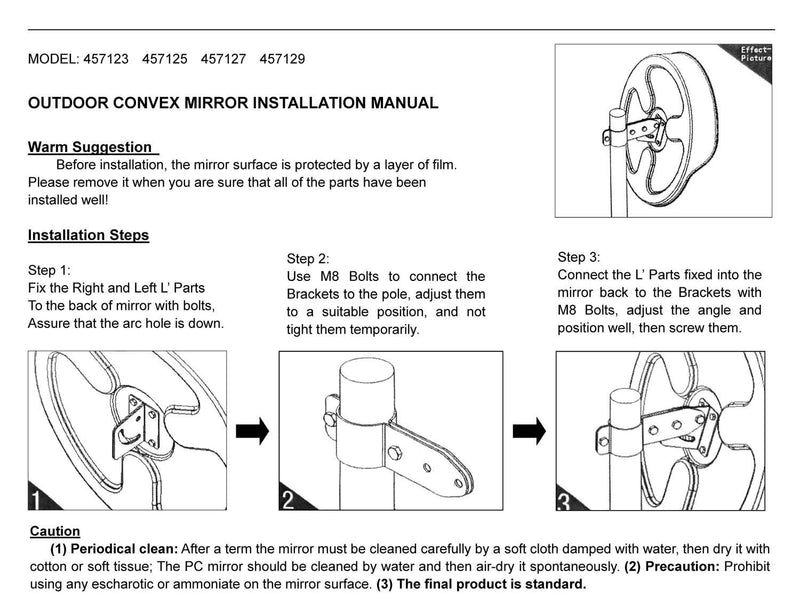 MODEL: 457123 457125 457127 457129

Effect-Picture

OUTDOOR CONVEX MIRROR INSTALLATION MANUAL

Warm Suggestion

Before installation, the mirror surface is protected by a layer of film. Please remove it when you are sure that all of the parts have been installed well!

Installation Steps

Step 1:
Fix the Right and Left L' Parts To the back of mirror with bolts, Assure that the arc hole is down.

Step 2:
Use M8 Bolts to connect the Brackets to the pole, adjust them to a suitable position, and not tight them temporarily.

Step 3:
Connect the L' Parts fixed into the mirror back to the Brackets with M8 Bolts, adjust the angle and position well, then screw them.

1

2

3

Caution

(1) Periodical clean: After a term the mirror must be cleaned carefully by a soft cloth damped with water, then dry it with cotton or soft tissue; The PC mirror should be cleaned by water and then air-dry it spontaneously. (2) Precaution: Prohibit using any escharotic or ammoniate on the mirror surface. (3) The final product is standard.