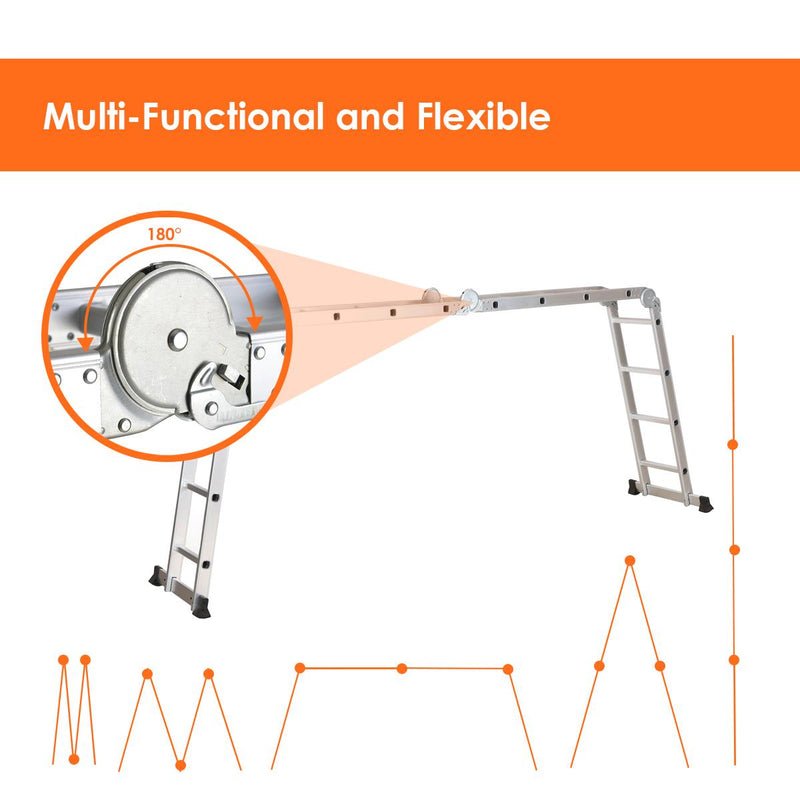 Multi-Functional and Flexible

180°