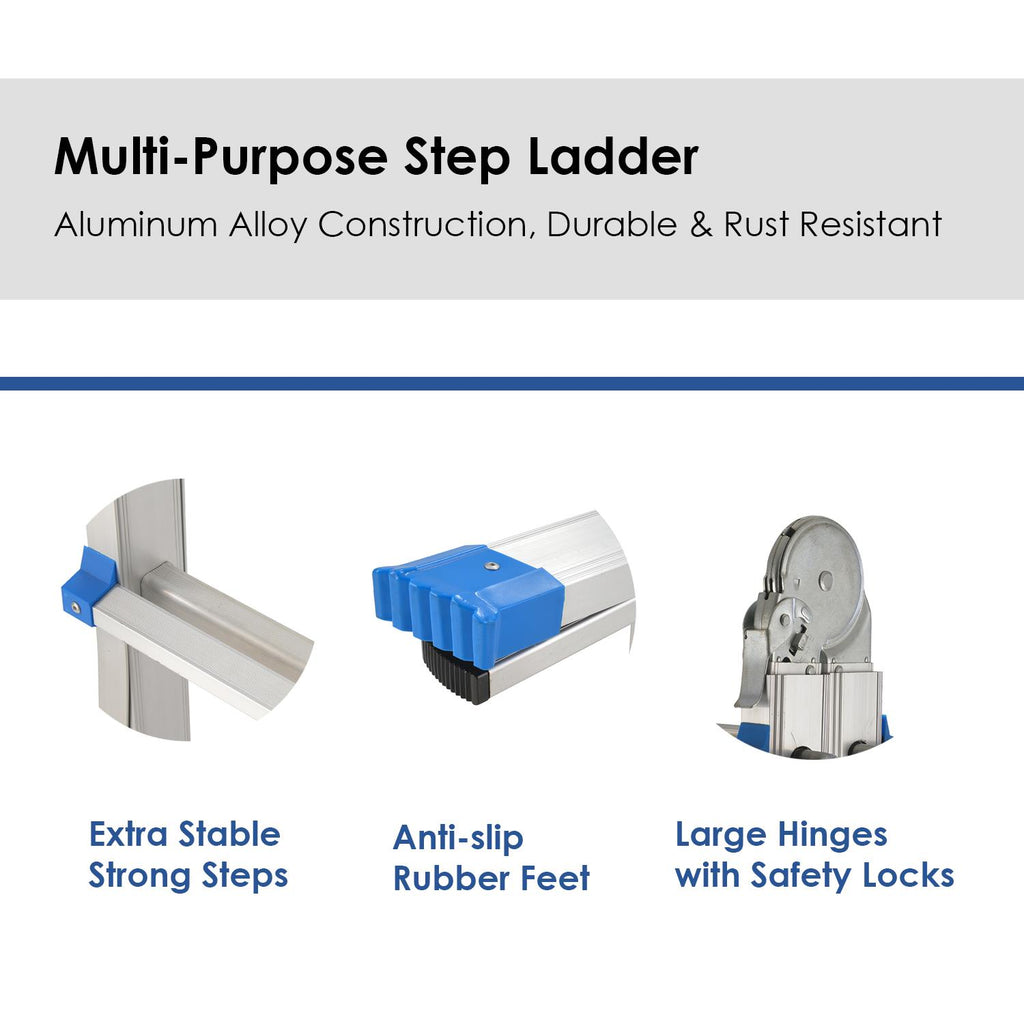 Multi-Purpose Step Ladder

Aluminum Alloy Construction, Durable & Rust Resistant

Extra Stable Strong Steps

Anti-slip Rubber Feet

Large Hinges with Safety Locks