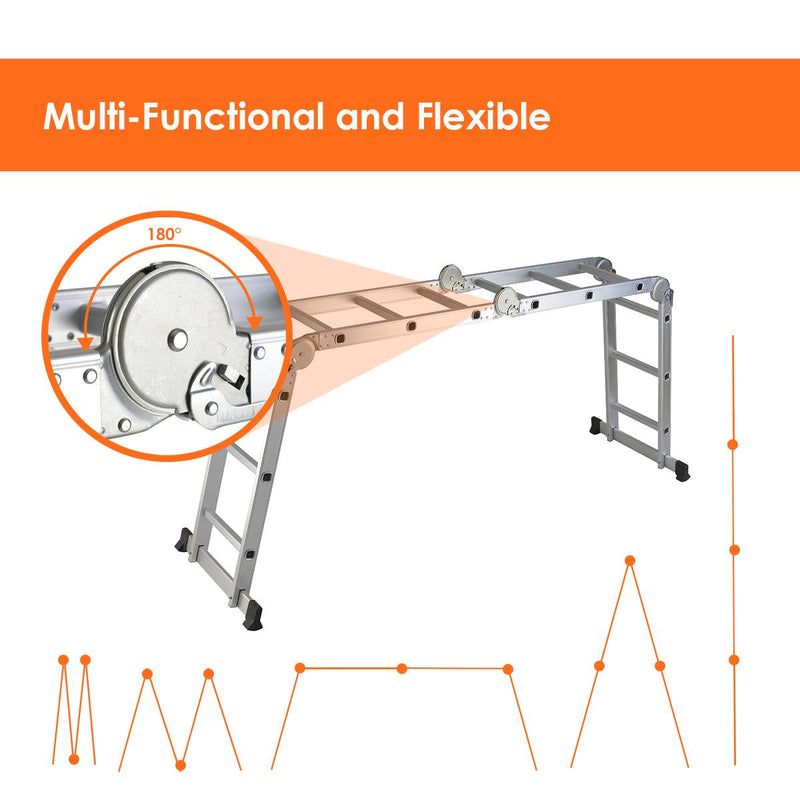 Multi-Functional and Flexible

180°