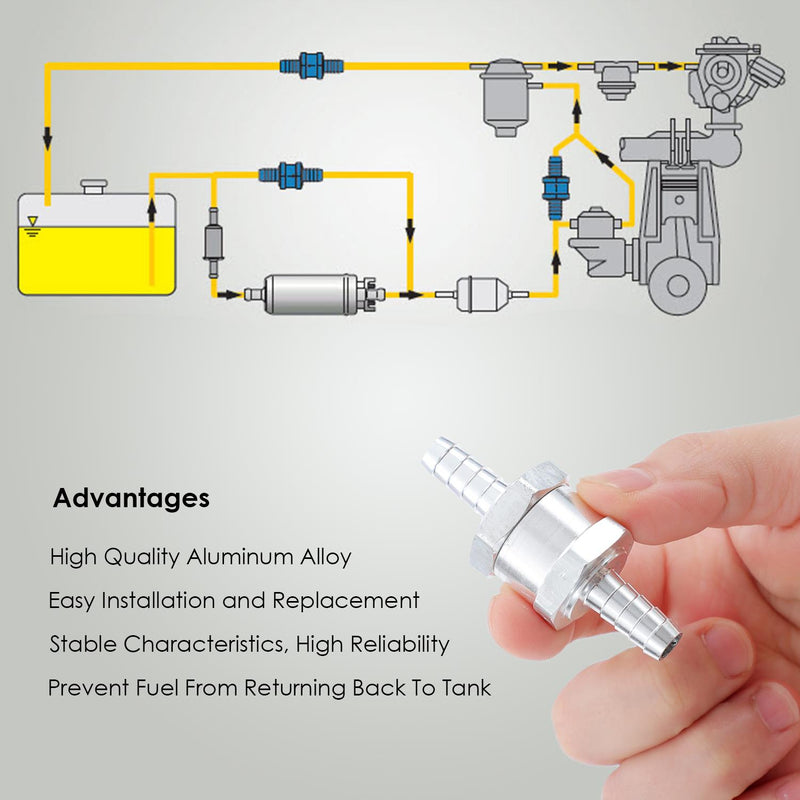 Advantages

High Quality Aluminum Alloy

Easy Installation and Replacement

Stable Characteristics, High Reliability

Prevent Fuel From Returning Back To Tank