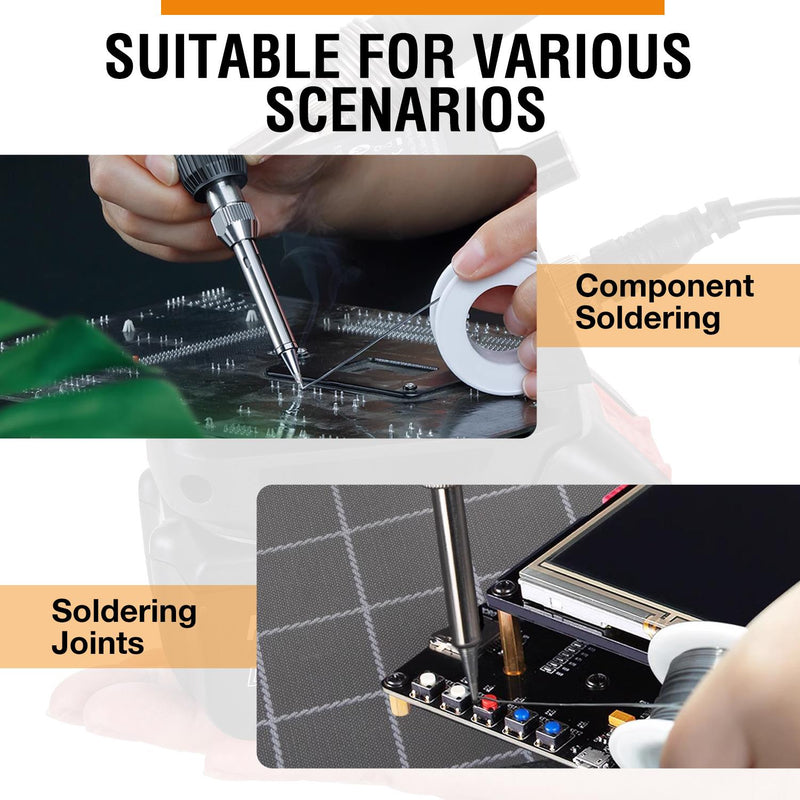 SUITABLE FOR VARIOUS SCENARIOS

Component Soldering

Soldering Joints