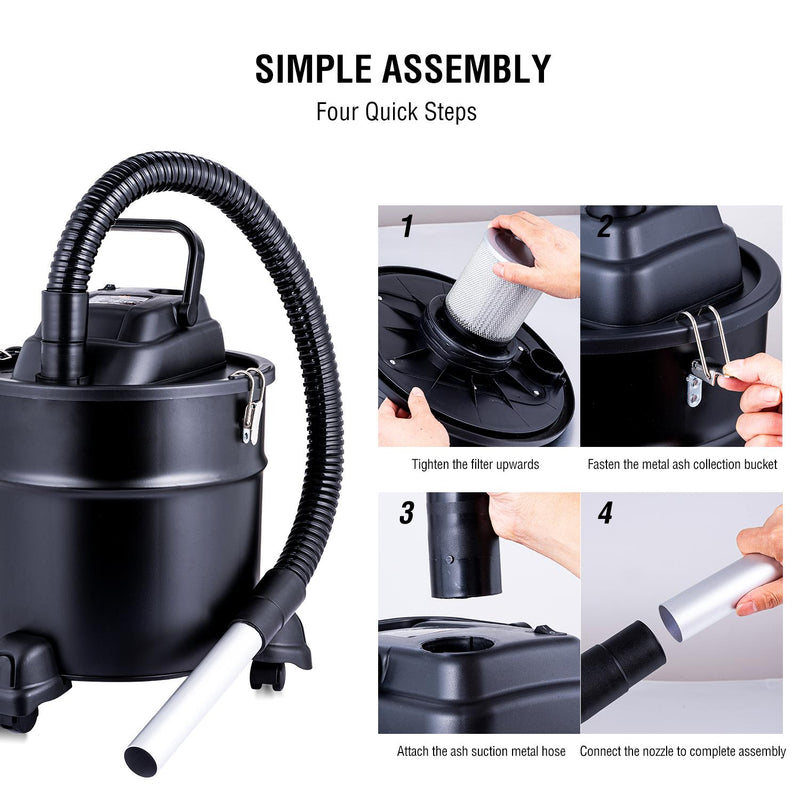 SIMPLE ASSEMBLY

Four Quick Steps

1

Tighten the filter upwards

2

Fasten the metal ash collection bucket

3

Attach the ash suction metal hose

4

Connect the nozzle to complete assembly