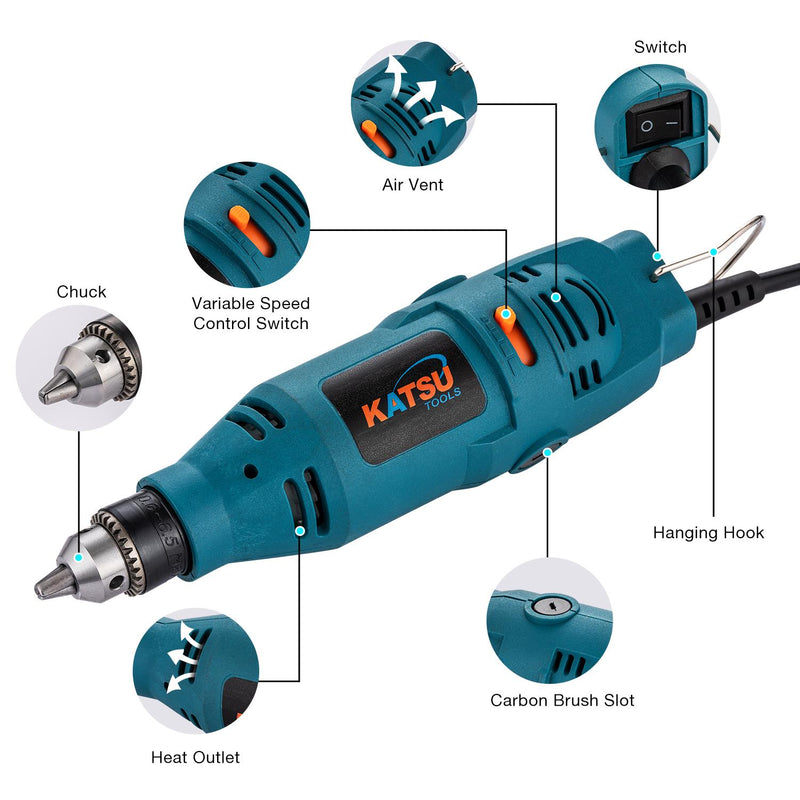 Switch

Air Vent

Variable Speed Control Switch

Chuck

KATSU TOOLS

Hanging Hook

Carbon Brush Slot

Heat Outlet