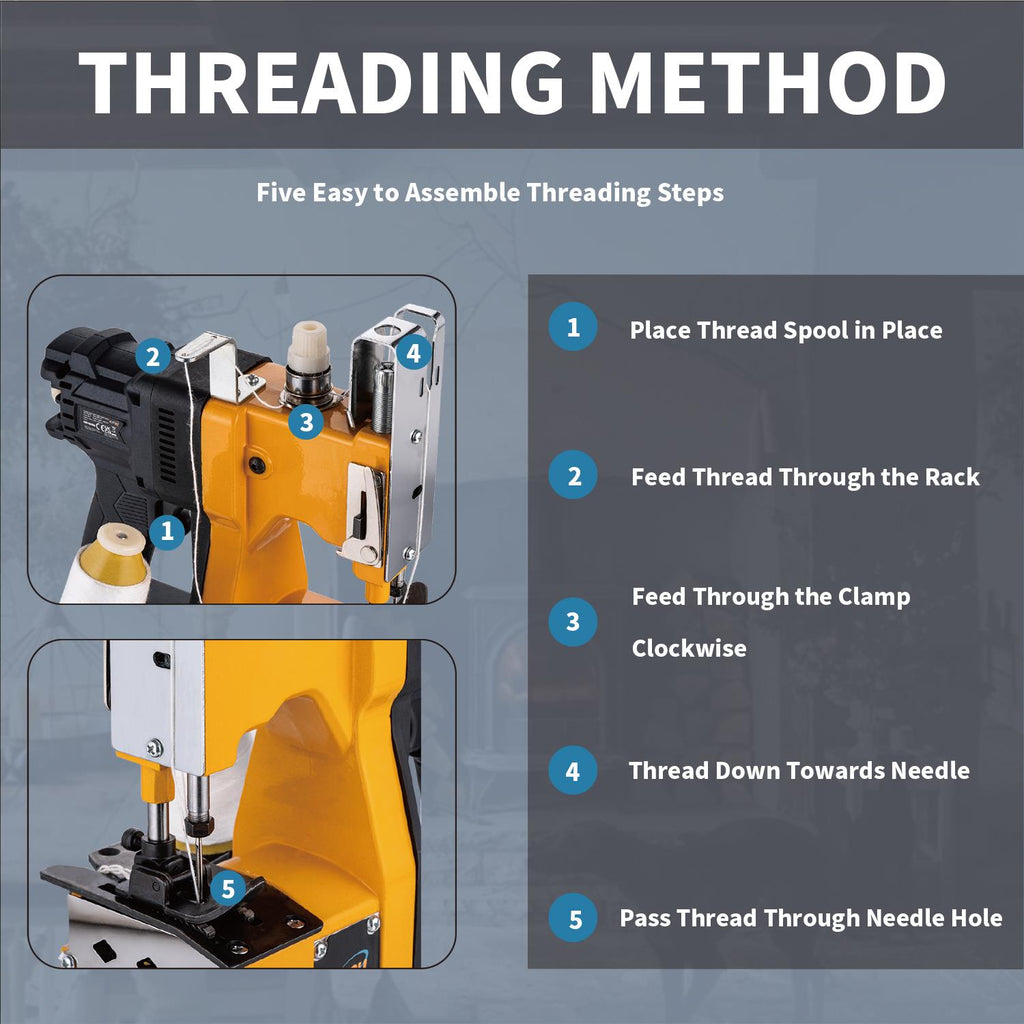 THREADING METHOD

Five Easy to Assemble Threading Steps

2

4

3

1

5

1 Place Thread Spool in Place

2 Feed Thread Through the Rack

3 Feed Through the Clamp Clockwise

4 Thread Down Towards Needle

5 Pass Thread Through Needle Hole