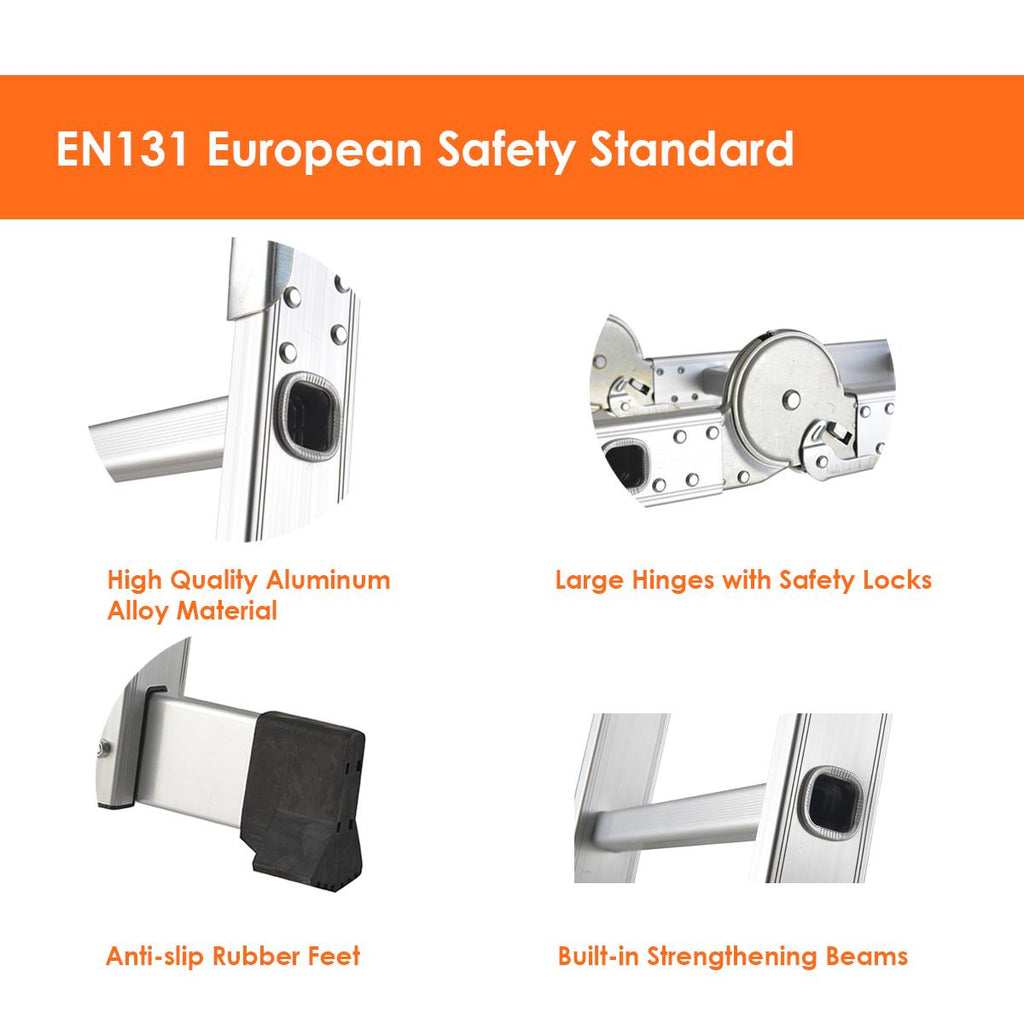 EN131 European Safety Standard

High Quality Aluminum Alloy Material

Large Hinges with Safety Locks

Anti-slip Rubber Feet

Built-in Strengthening Beams