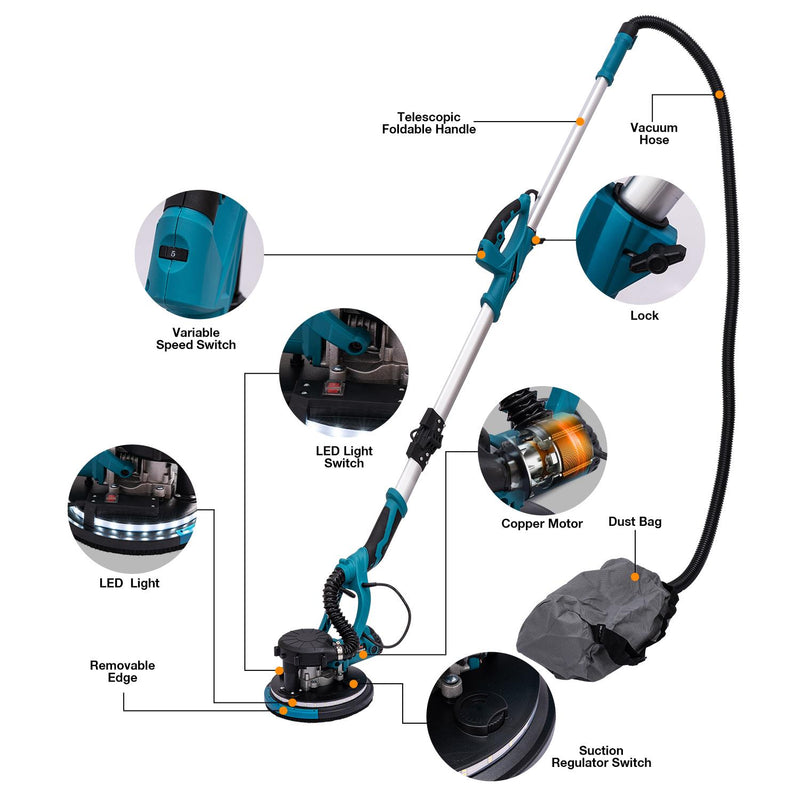 Telescopic Foldable Handle

Vacuum Hose

5

Variable Speed Switch

Lock

LED Light Switch

Copper Motor

Dust Bag

LED Light

Removable Edge

Suction Regulator Switch