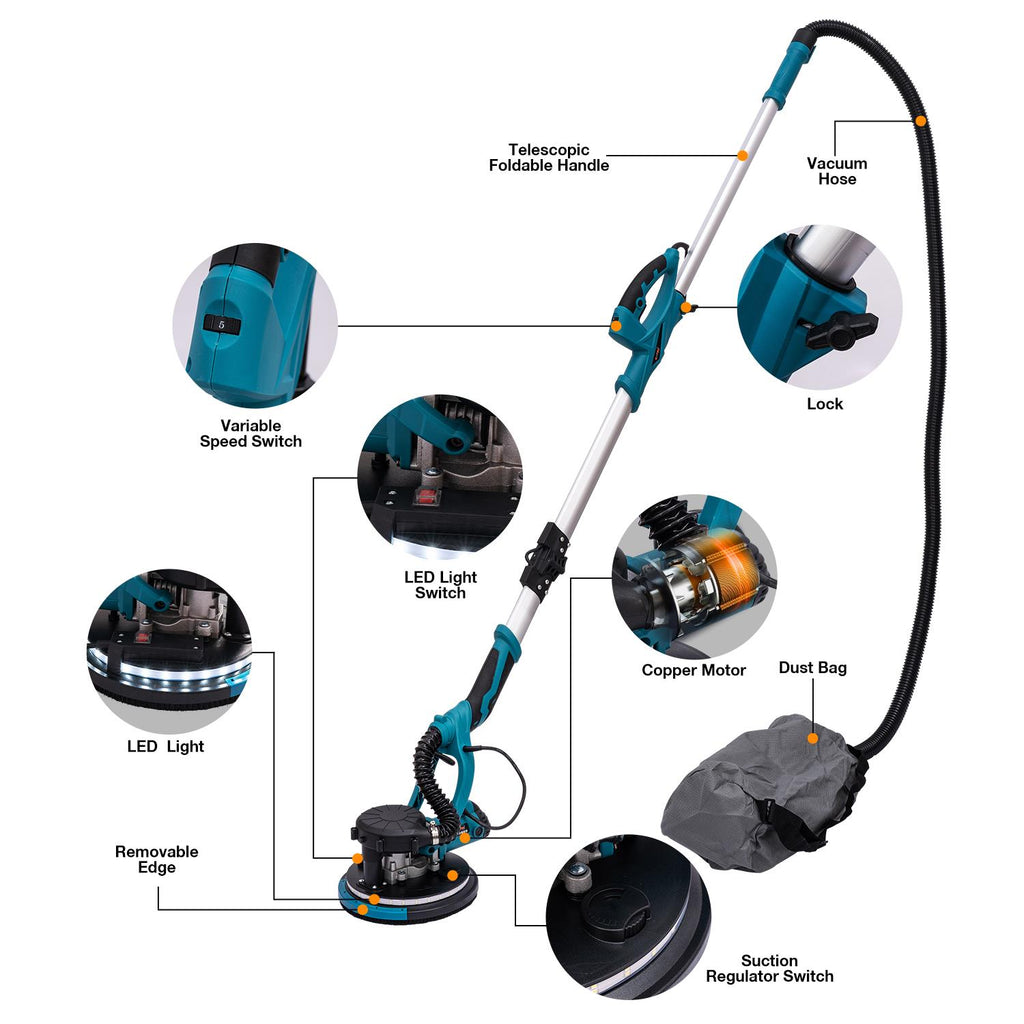 Telescopic Foldable Handle

Vacuum Hose

5

Variable Speed Switch

Lock

LED Light Switch

Copper Motor

Dust Bag

LED Light

Removable Edge

Suction Regulator Switch