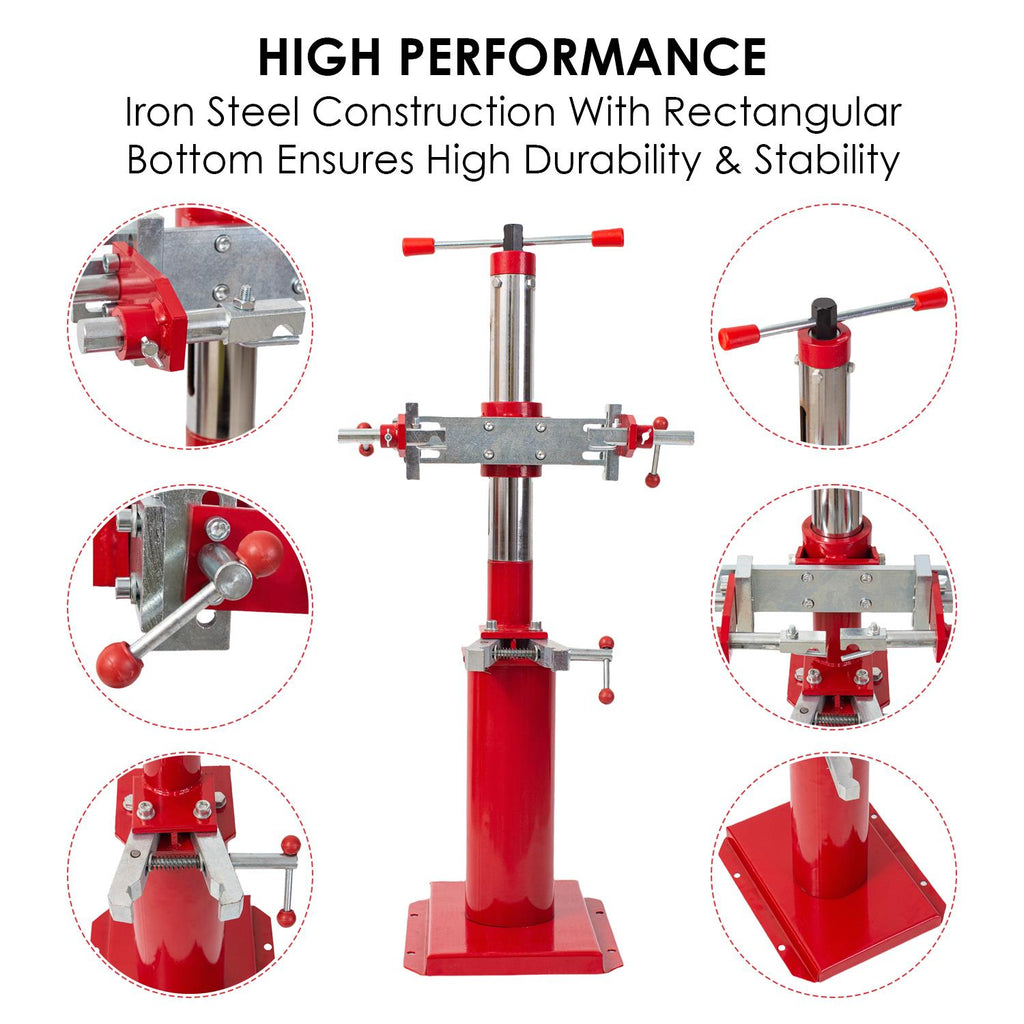 HIGH PERFORMANCE

Iron Steel Construction With Rectangular Bottom Ensures High Durability & Stability