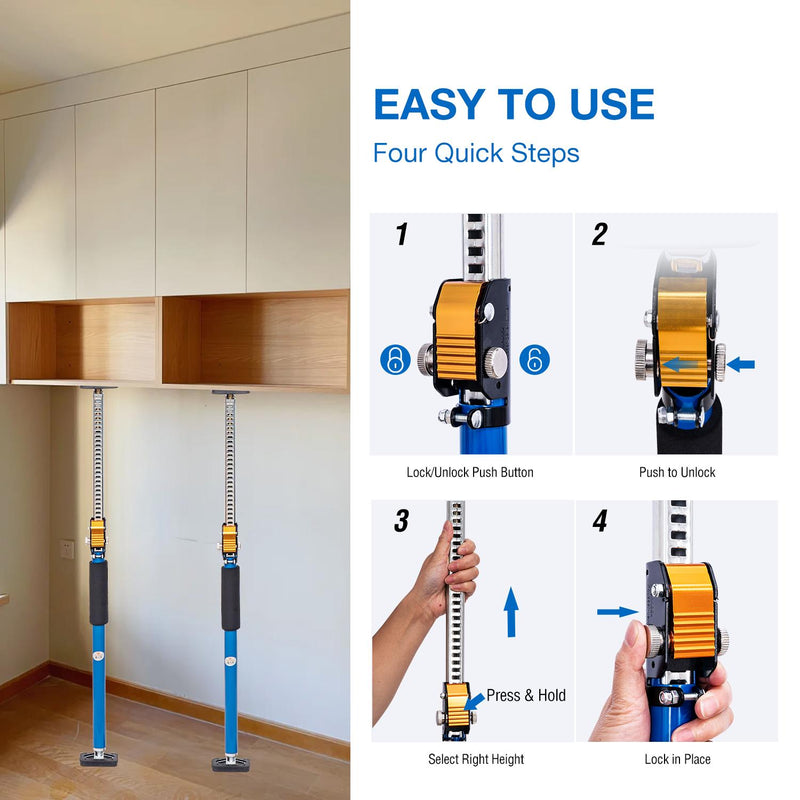 EASY TO USE

Four Quick Steps

1

Lock/Unlock Push Button

2

Push to Unlock

3

Press & Hold

Select Right Height

4

Lock in Place