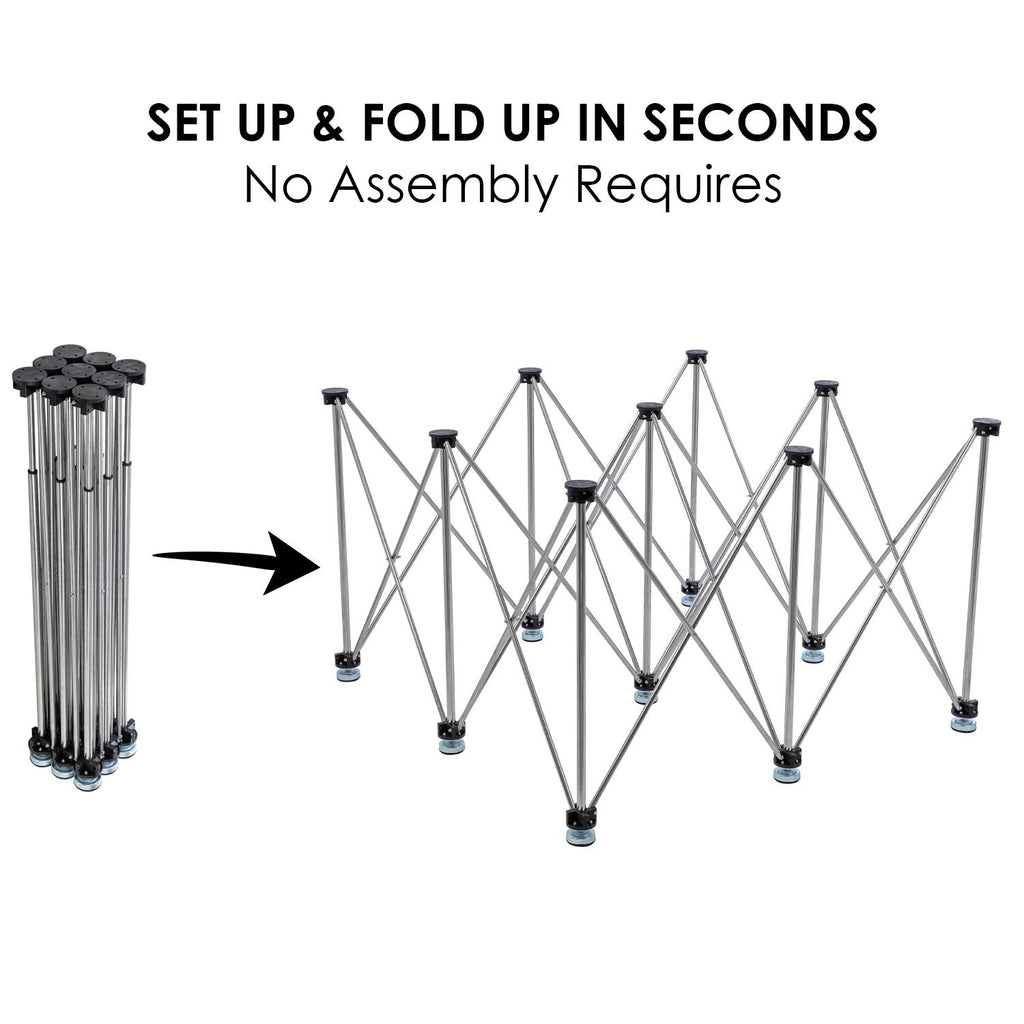 SET UP & FOLD UP IN SECONDS
No Assembly Requires