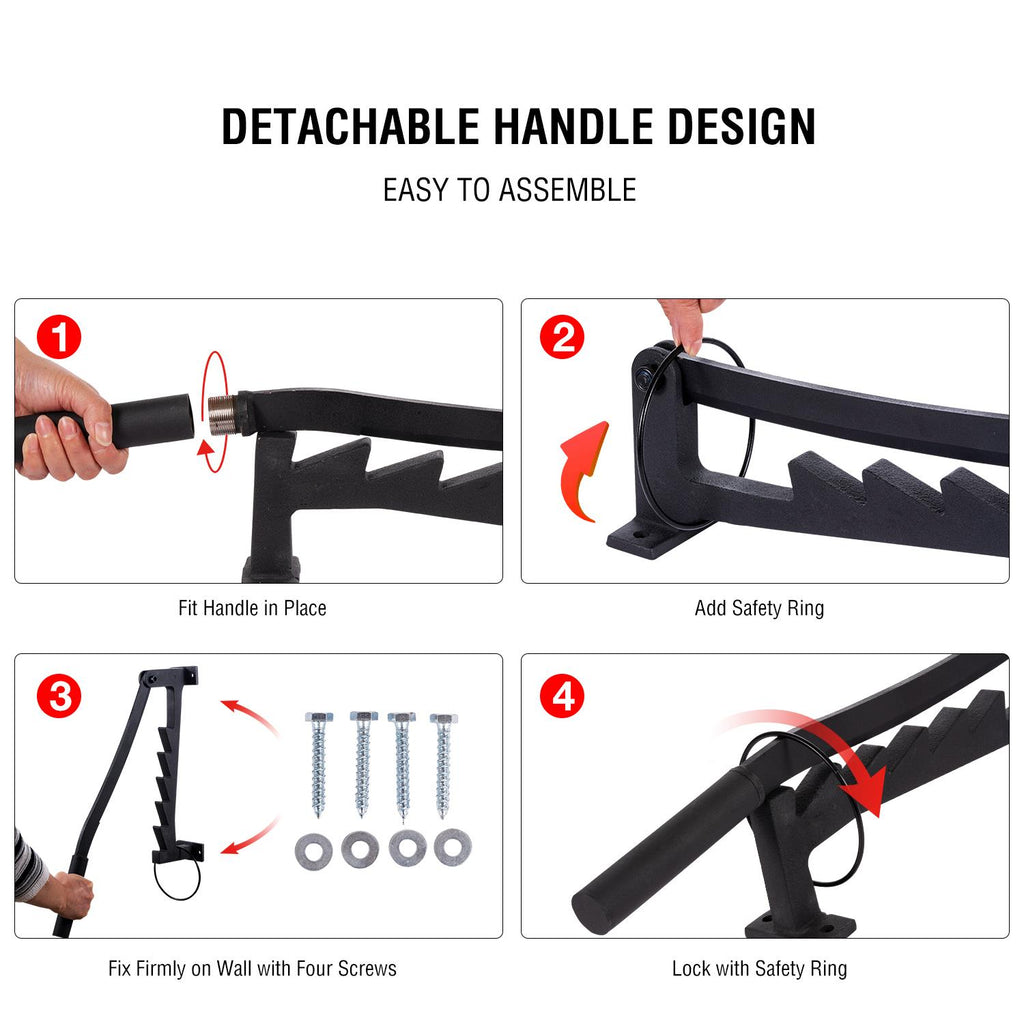 DETACHABLE HANDLE DESIGN

EASY TO ASSEMBLE

1

Fit Handle in Place

2

Add Safety Ring

3

Fix Firmly on Wall with Four Screws

4

Lock with Safety Ring