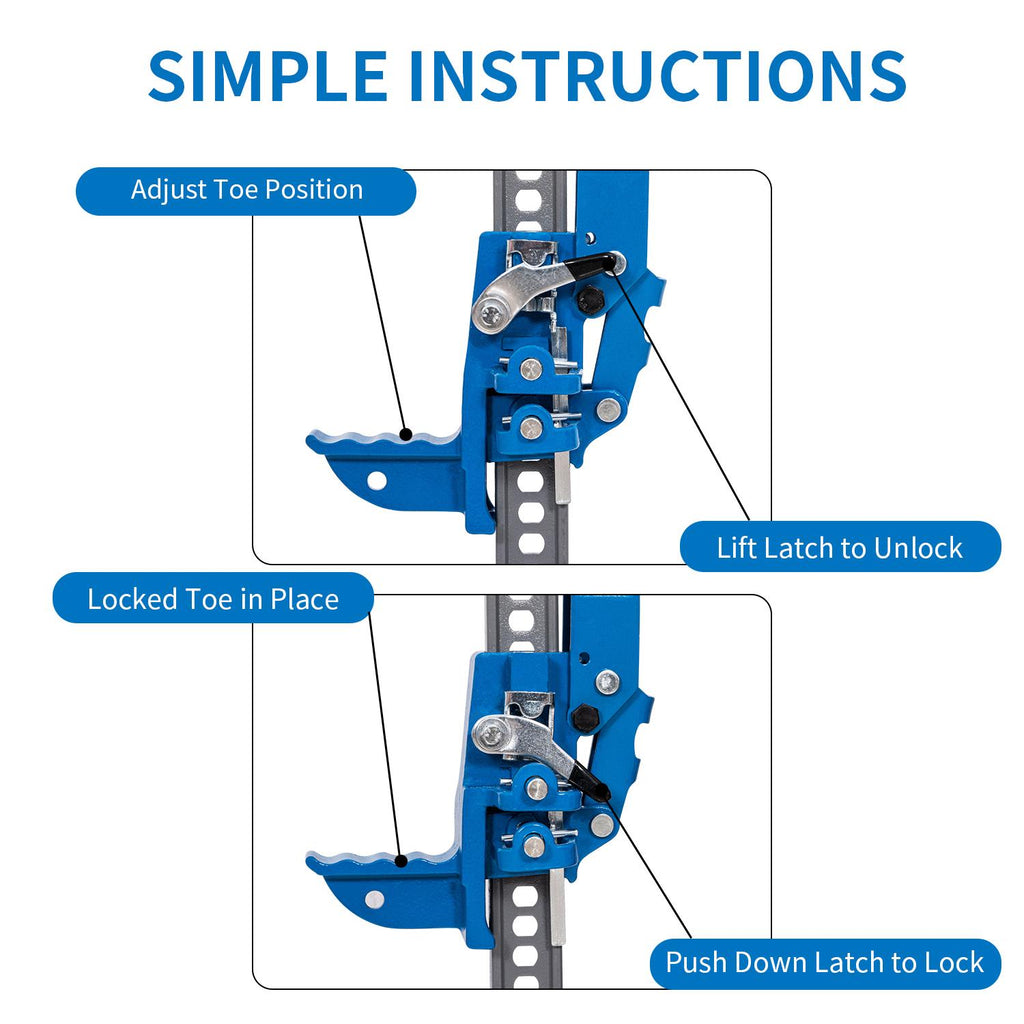 SIMPLE INSTRUCTIONS

Adjust Toe Position

Lift Latch to Unlock

Locked Toe in Place

Push Down Latch to Lock