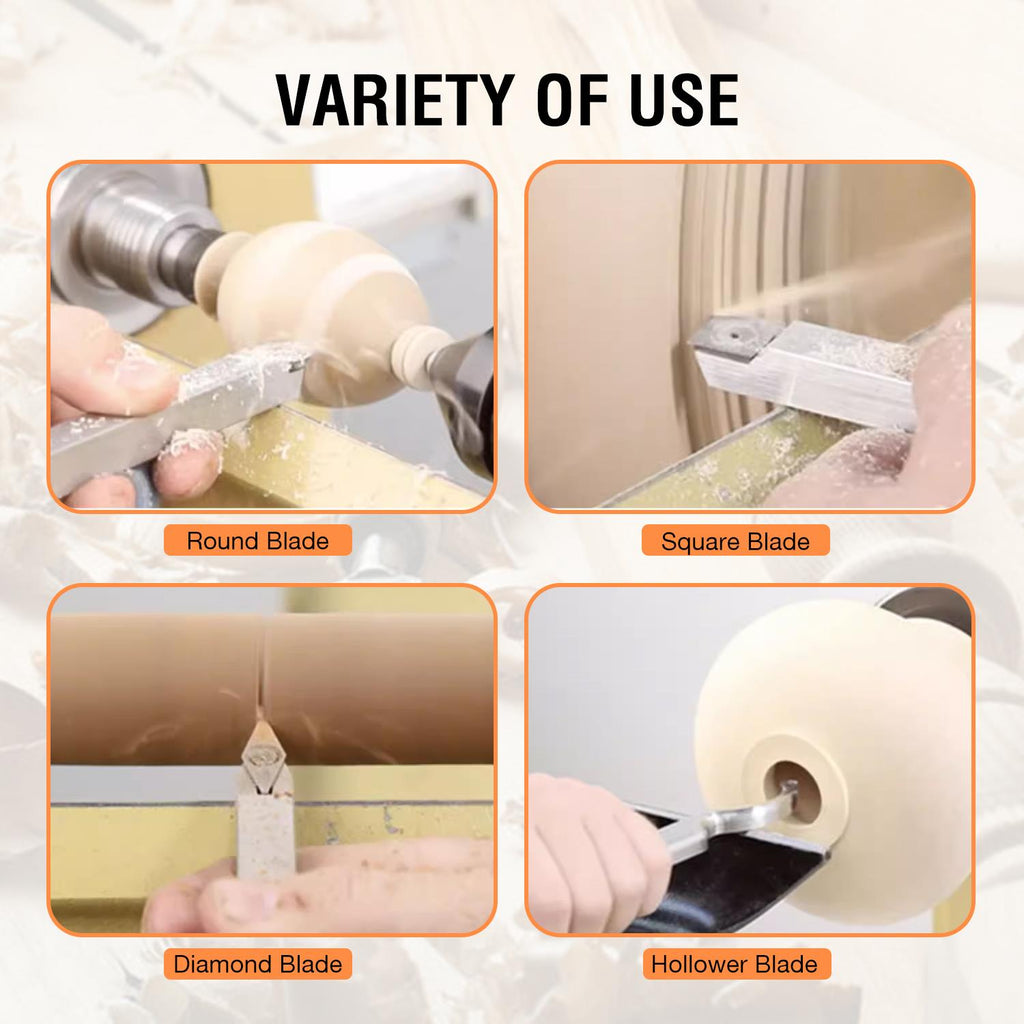 VARIETY OF USE

Round Blade

Square Blade

Diamond Blade

Hollower Blade