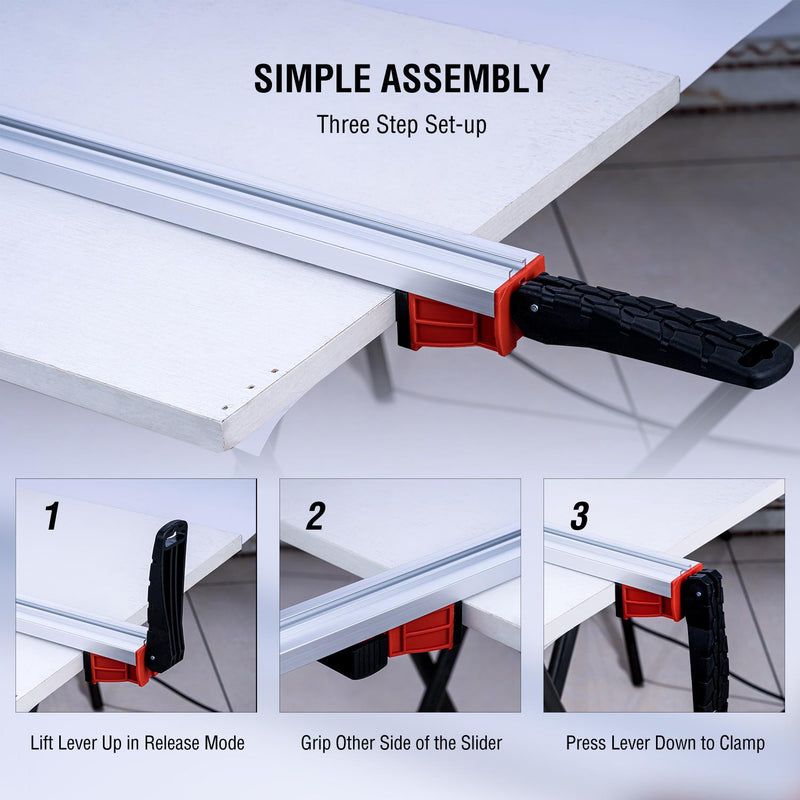 SIMPLE ASSEMBLY

Three Step Set-up

1

Lift Lever Up in Release Mode

2

Grip Other Side of the Slider

3

Press Lever Down to Clamp