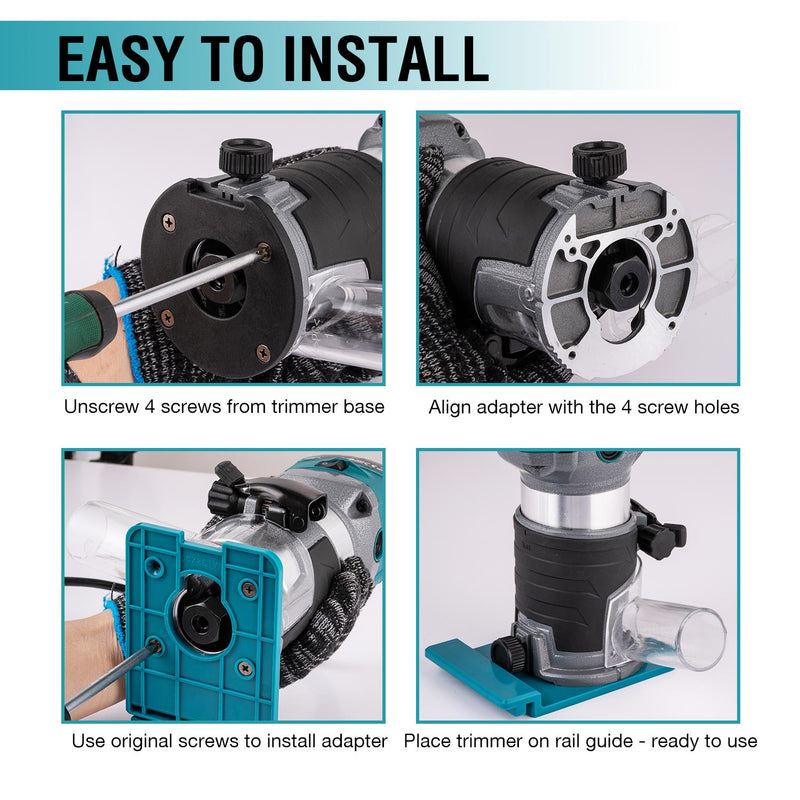 EASY TO INSTALL

Unscrew 4 screws from trimmer base

Align adapter with the 4 screw holes

Use original screws to install adapter

Place trimmer on rail guide - ready to use