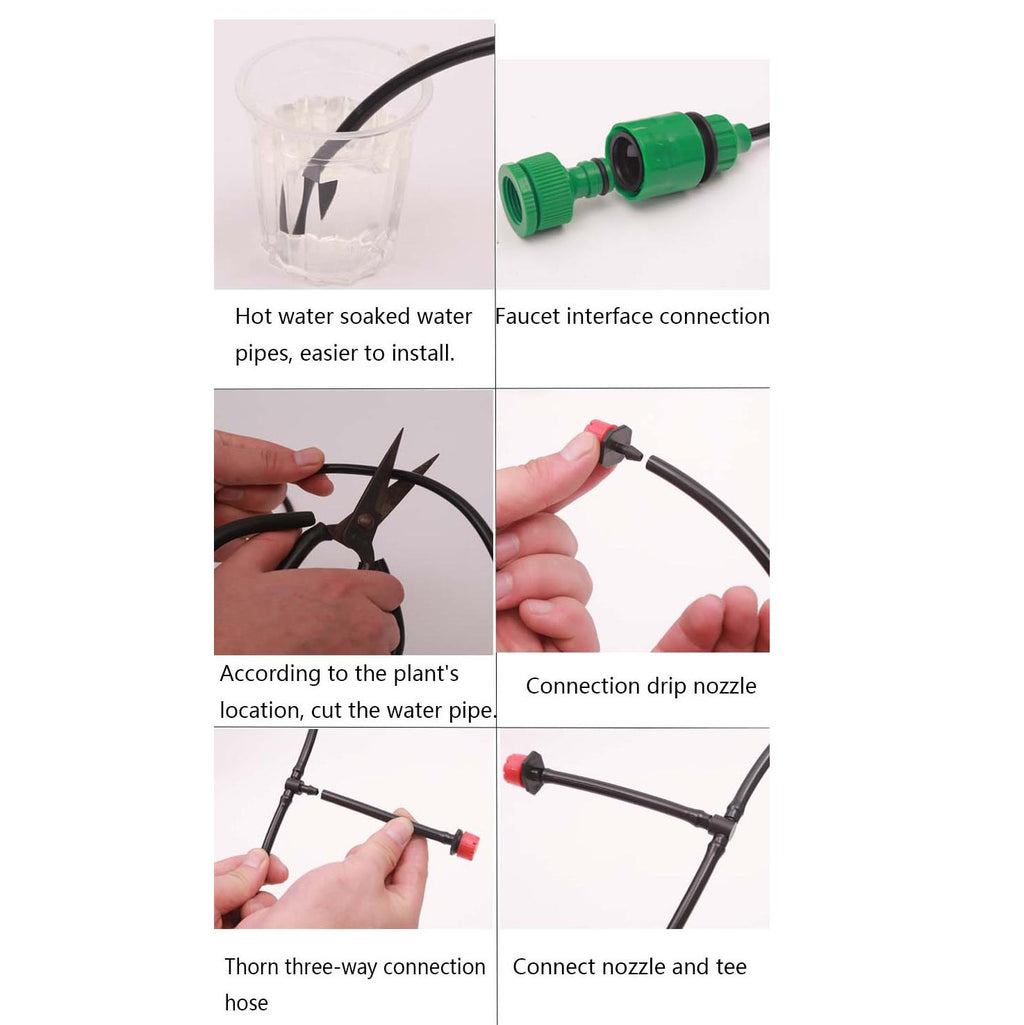 Hot water soaked water pipes, easier to install.

Faucet interface connection

According to the plant's location, cut the water pipe.

Connection drip nozzle

Thorn three-way connection hose

Connect nozzle and tee