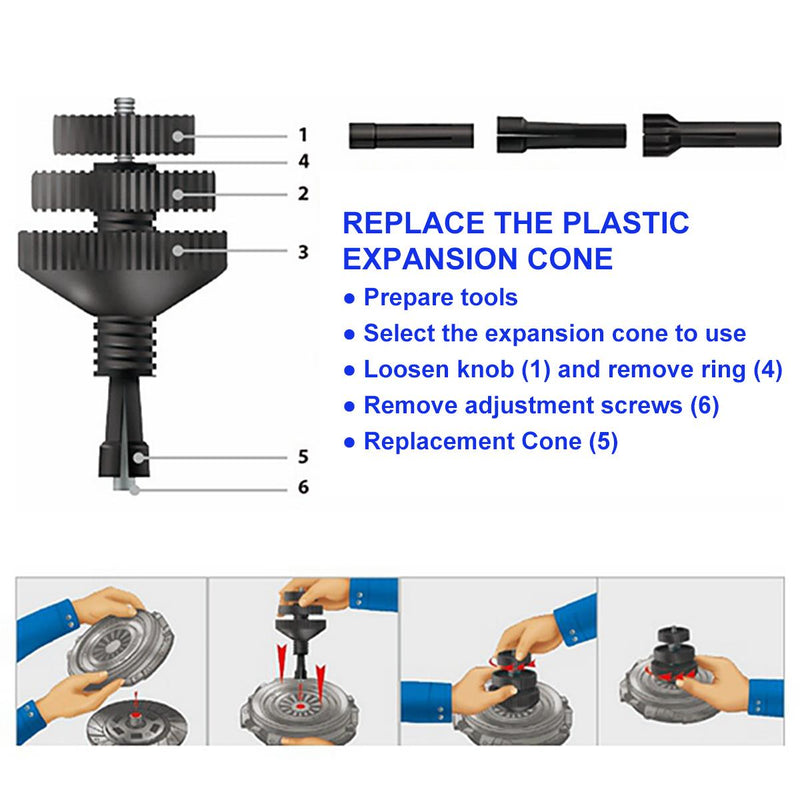 1
4
2
3
5
6

REPLACE THE PLASTIC EXPANSION CONE
● Prepare tools
● Select the expansion cone to use
● Loosen knob (1) and remove ring (4)
● Remove adjustment screws (6)
● Replacement Cone (5)