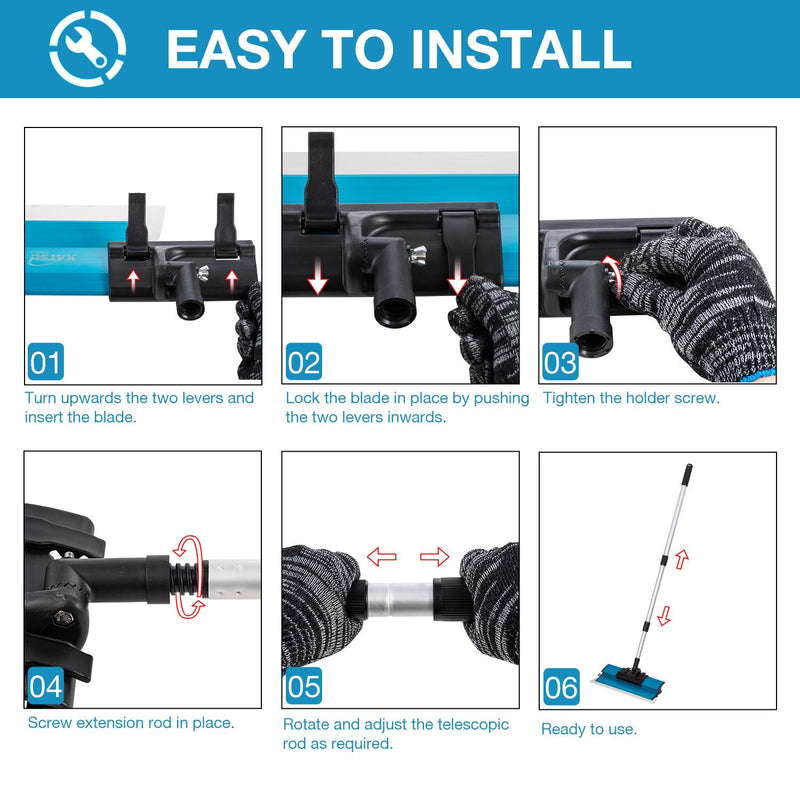 EASY TO INSTALL

KATSU

01

Turn upwards the two levers and insert the blade.

02

Lock the blade in place by pushing the two levers inwards.

03

Tighten the holder screw.

04

Screw extension rod in place.

05

Rotate and adjust the telescopic rod as required.

06

Ready to use.