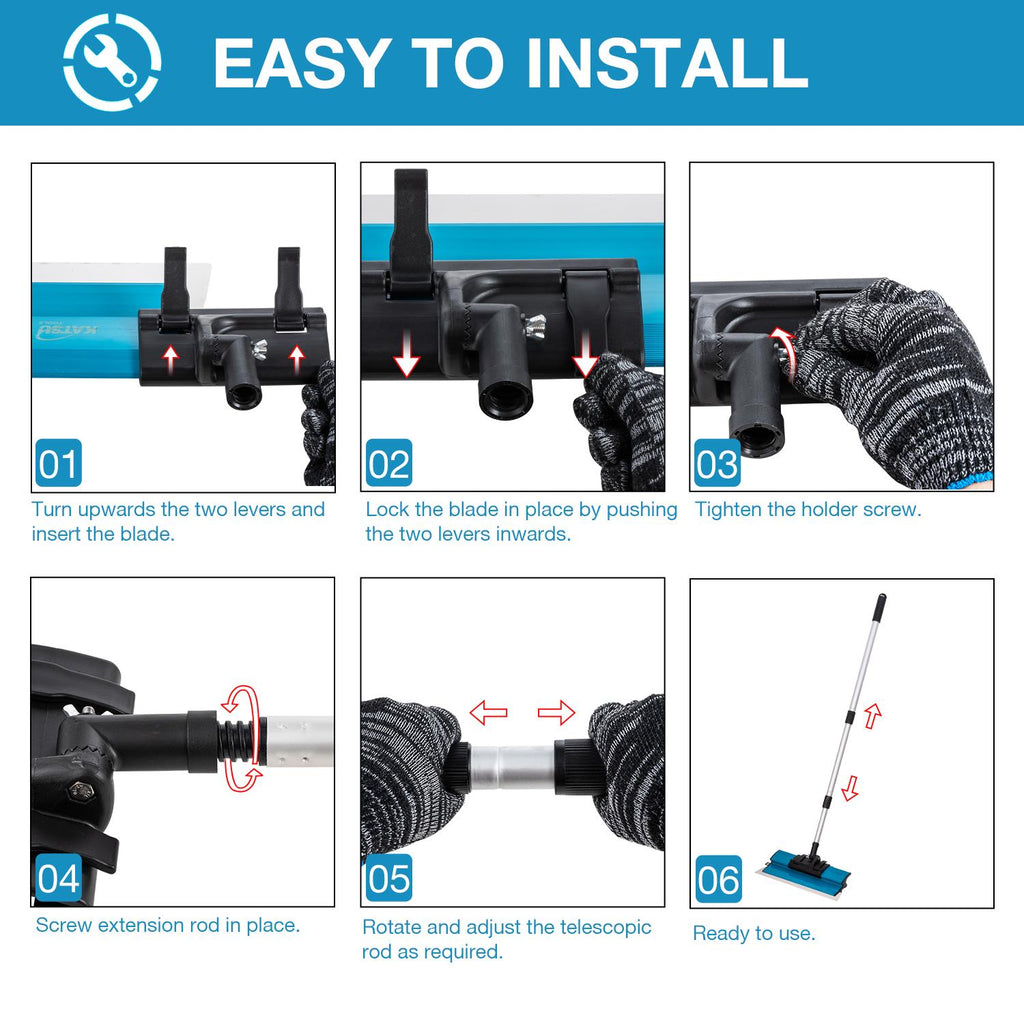 EASY TO INSTALL

KATSU

01

Turn upwards the two levers and insert the blade.

02

Lock the blade in place by pushing the two levers inwards.

03

Tighten the holder screw.

04

Screw extension rod in place.

05

Rotate and adjust the telescopic rod as required.

06

Ready to use.