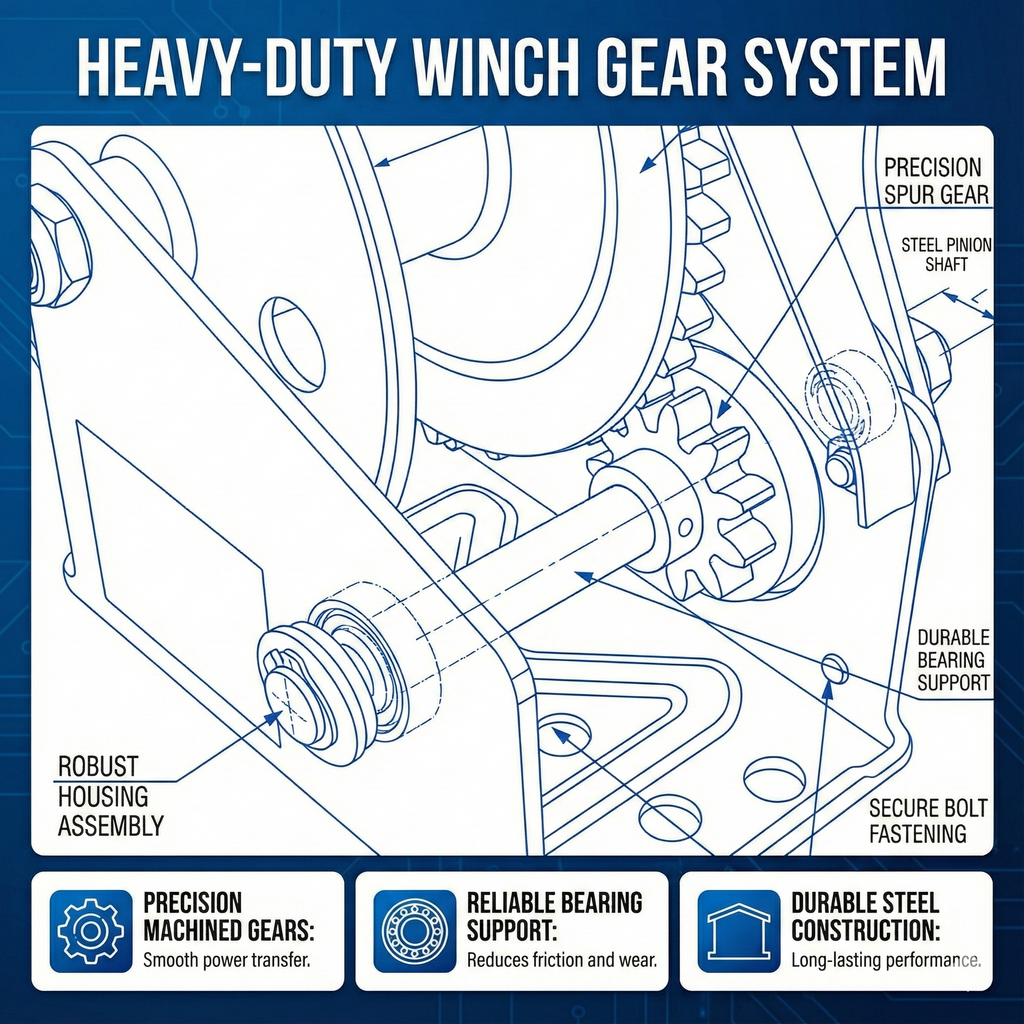 HEAVY-DUTY WINCH GEAR SYSTEM

PRECISION SPUR GEAR

STEEL PINION SHAFT

DURABLE BEARING SUPPORT

ROBUST HOUSING ASSEMBLY

SECURE BOLT FASTENING

PRECISION MACHINED GEARS:
Smooth power transfer.

RELIABLE BEARING SUPPORT:
Reduces friction and wear.

DURABLE STEEL CONSTRUCTION:
Long-lasting performance.