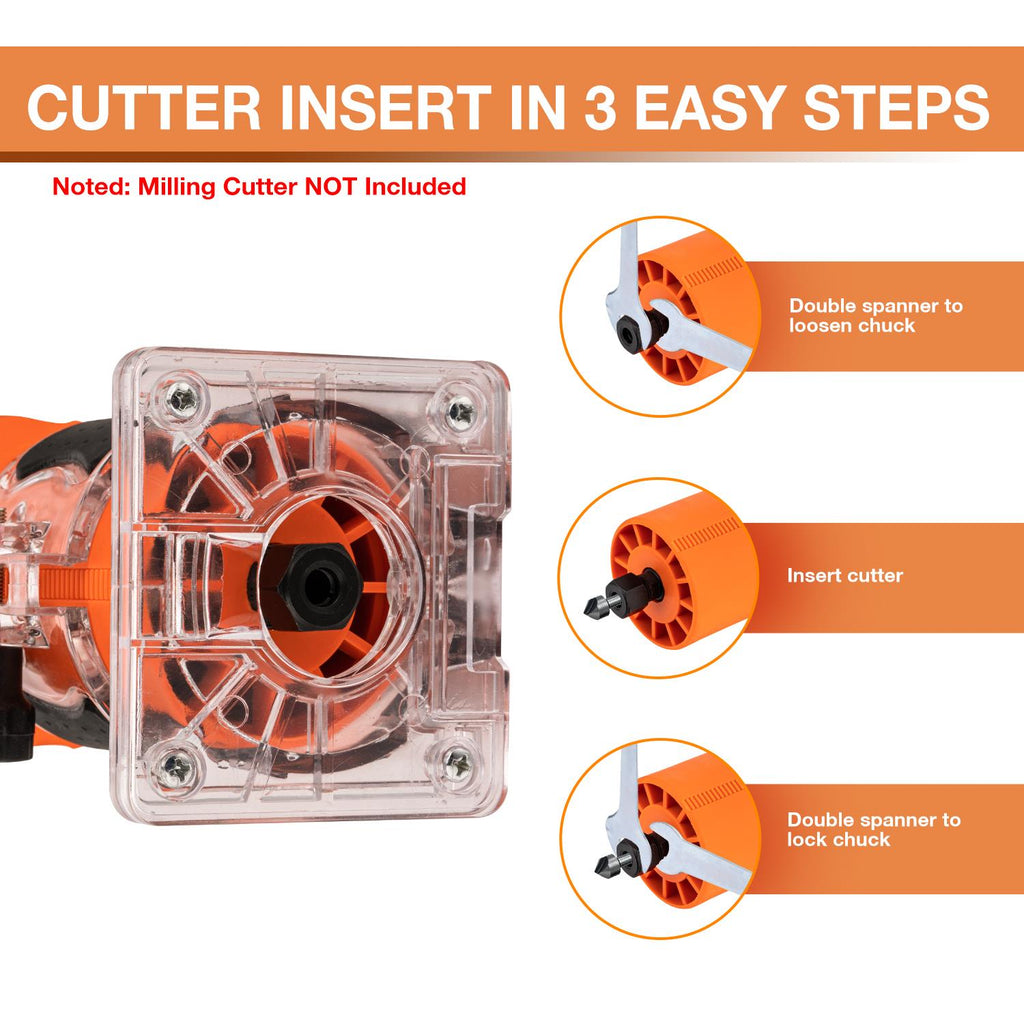 CUTTER INSERT IN 3 EASY STEPS

Noted: Milling Cutter NOT Included

Double spanner to loosen chuck

Insert cutter

Double spanner to lock chuck