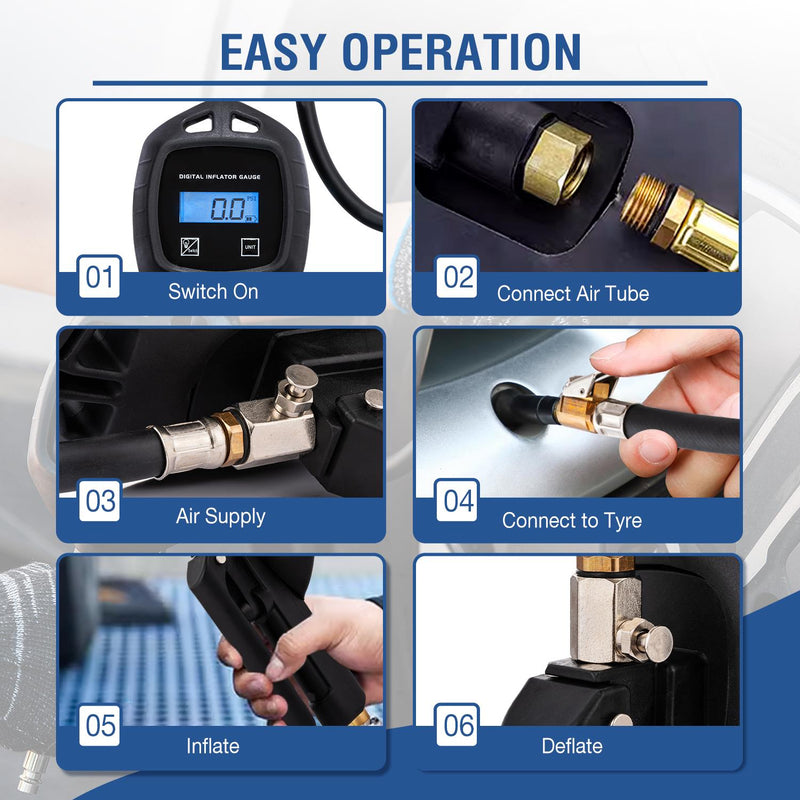 EASY OPERATION

DIGITAL INFLATOR GAUGE

0.0 PSI

UNIT

01 Switch On

02 Connect Air Tube

03 Air Supply

04 Connect to Tyre

05 Inflate

06 Deflate