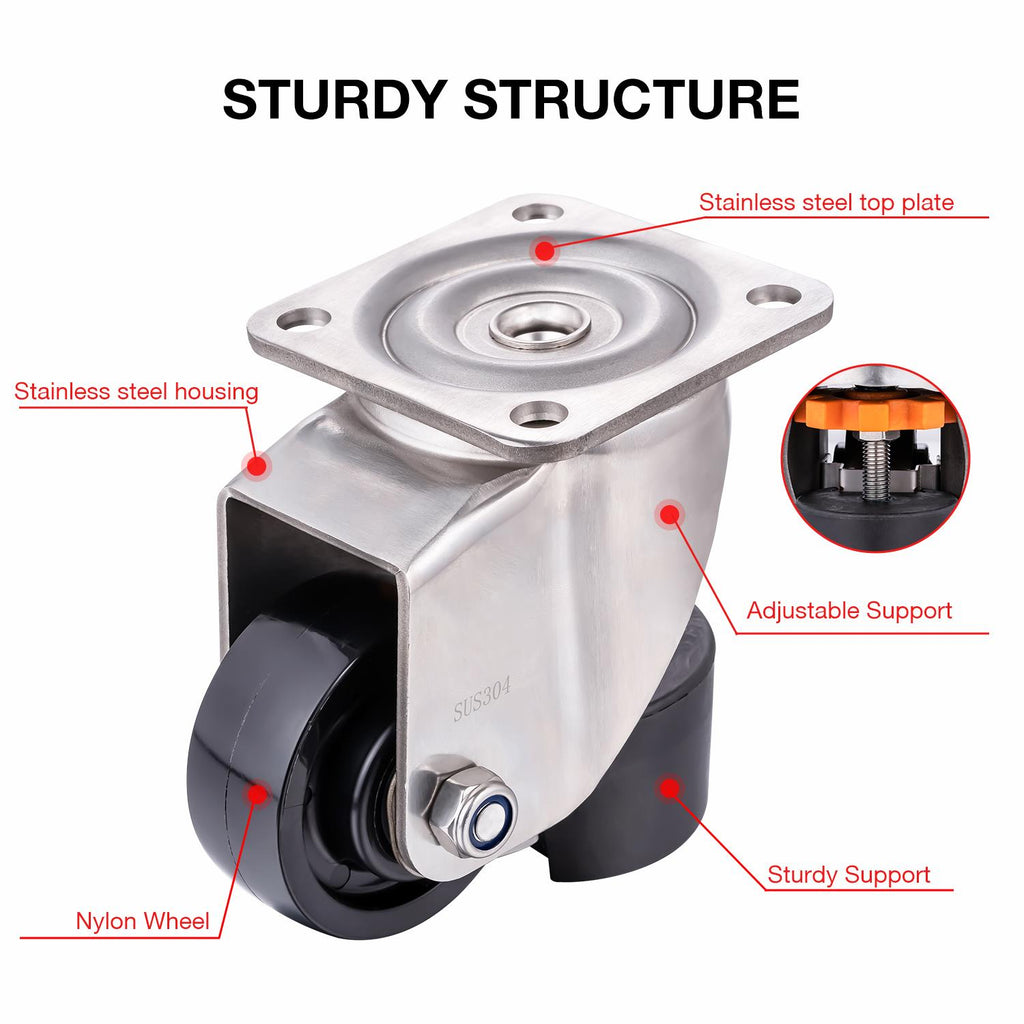 STURDY STRUCTURE

Stainless steel top plate

Stainless steel housing

Adjustable Support

SUS304

Sturdy Support

Nylon Wheel