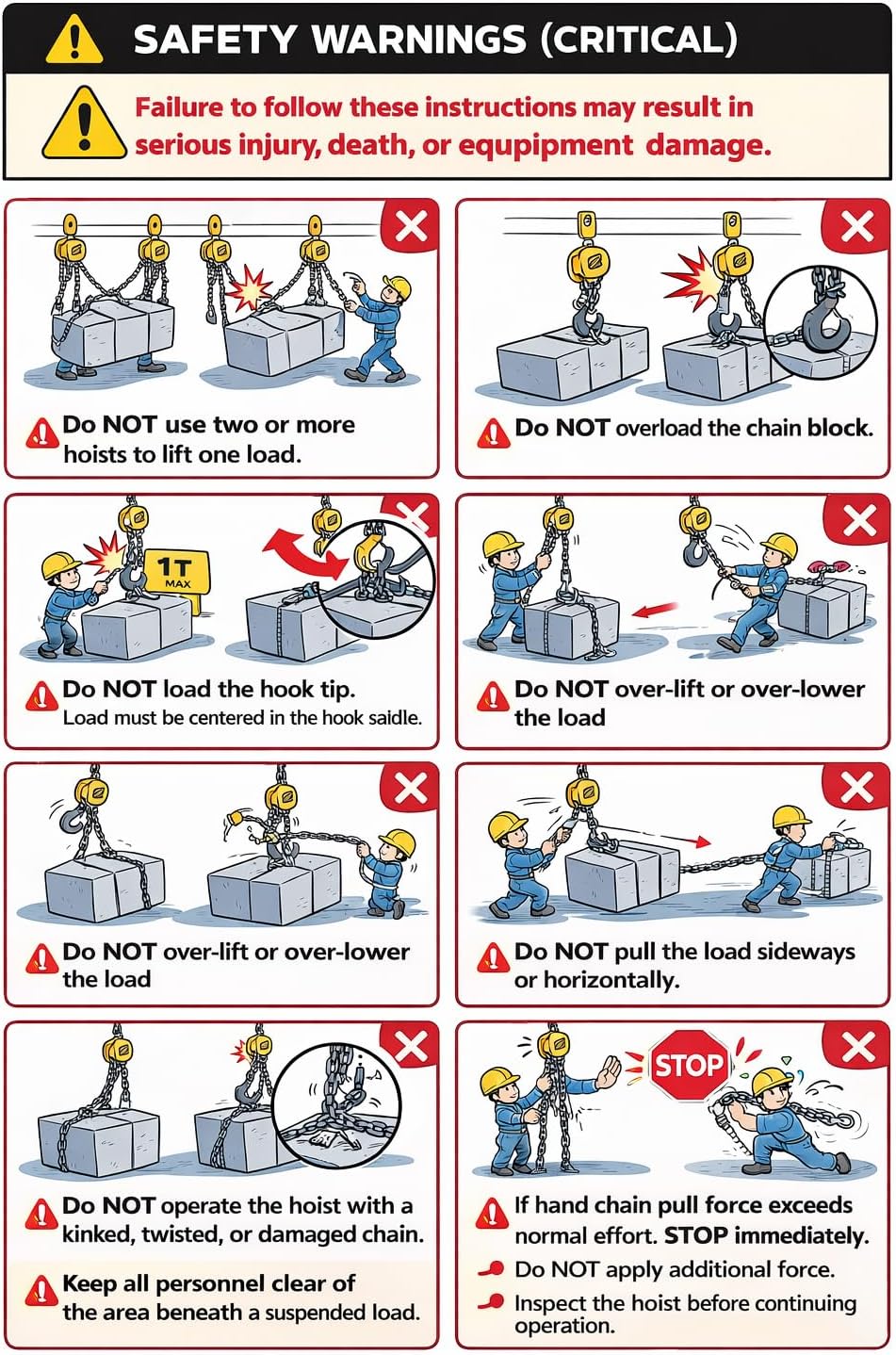 SAFETY WARNINGS (CRITICAL)

Failure to follow these instructions may result in serious injury, death, or equipment damage.

Do NOT use two or more hoists to lift one load.

Do NOT overload the chain block.

1T MAX

Do NOT load the hook tip.
Load must be centered in the hook saidle.

Do NOT over-lift or over-lower the load

Do NOT over-lift or over-lower the load

Do NOT pull the load sideways or horizontally.

Do NOT operate the hoist with a kinked, twisted, or damaged chain.

Keep all personnel clear of the area beneath a suspended load.

STOP

If hand chain pull force exceeds normal effort. STOP immediately.

Do NOT apply additional force.

Inspect the hoist before continuing operation.